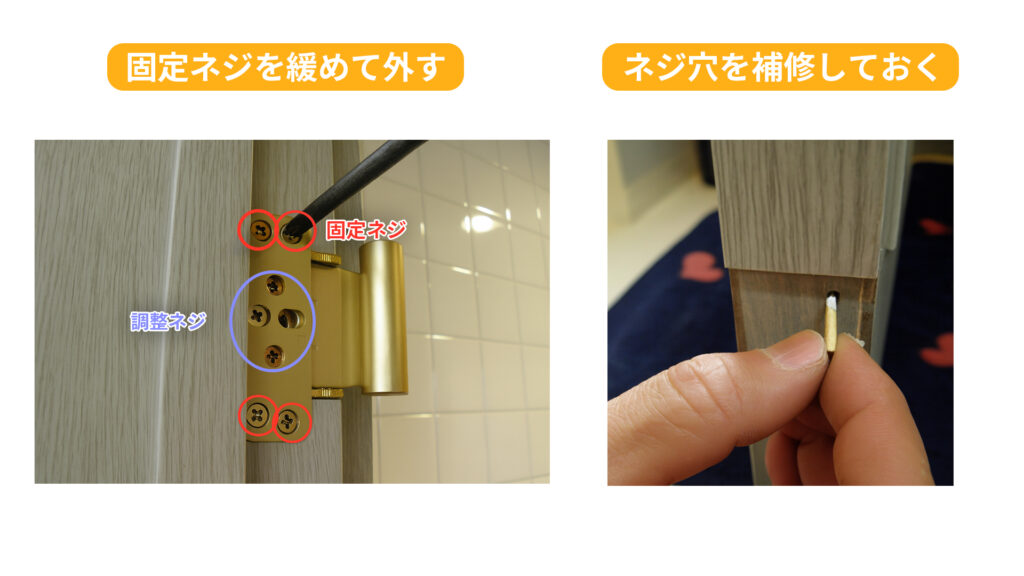 固定ネジを緩めて外す

固定ネジ

調整ネジ

ネジ穴を補修しておく